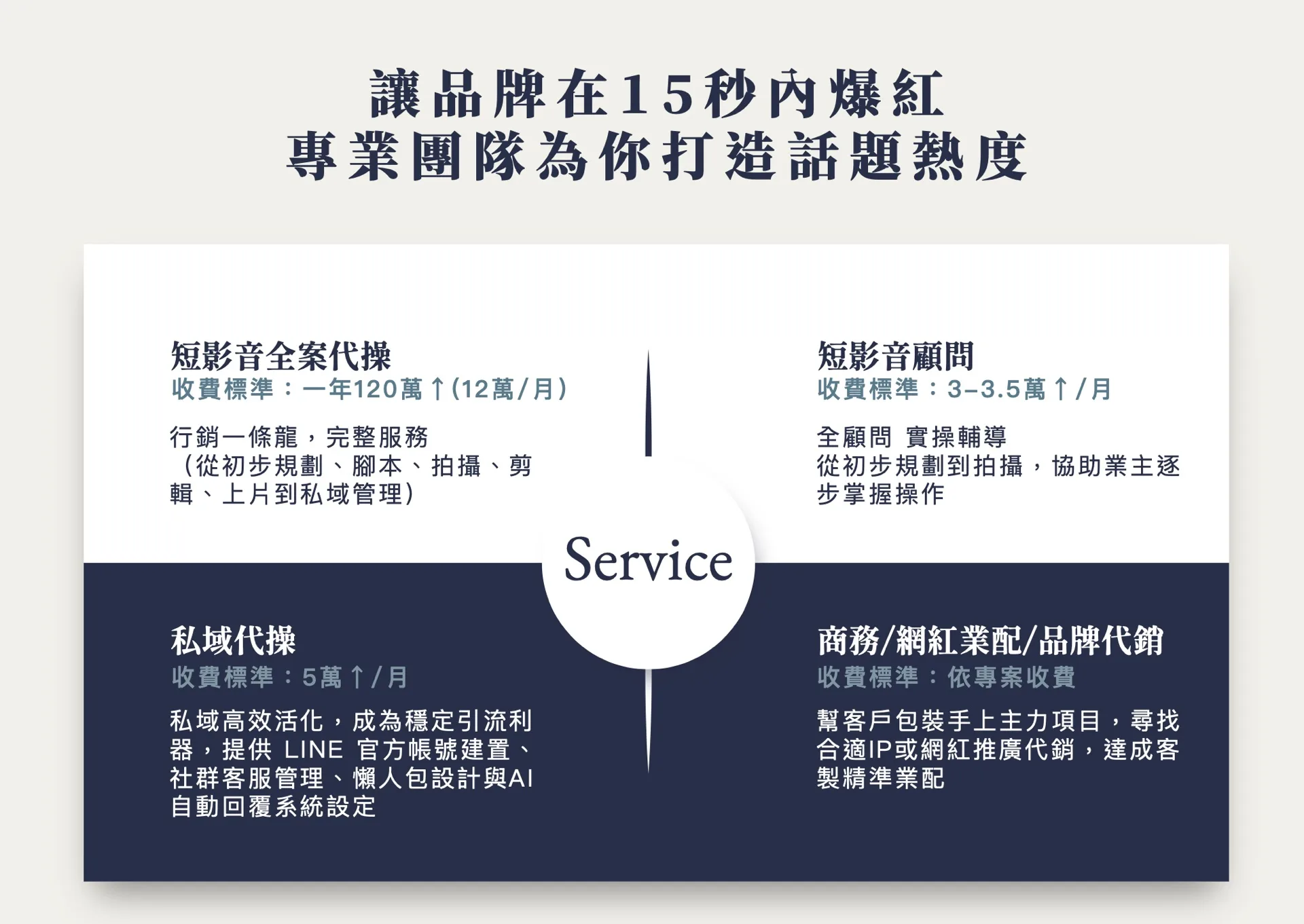 讓品牌在15秒內爆紅
專業團隊為你打造話題熱度

短影音全案代操
收費標準：一年120萬↑(12萬/月)

行銷一條龍，完整服務（從初步規劃、腳本、拍攝、剪輯、上片到私域管理）

短影音顧問
收費標準：3-3.5萬↑/月

全顧問 實操輔導
從初步規劃到拍攝，協助業主逐步掌握操作

Service

私域代操
收費標準：5萬↑/月

私域高效活化，成為穩定引流利器，提供LINE官方帳號建置、社群客服管理、懶人包設計與AI自動回覆系統設定

商務/網紅業配/品牌代銷
收費標準：依專案收費

幫客戶包裝手上主力項目，尋找合適IP或網紅推廣代銷，達成客製精準業配